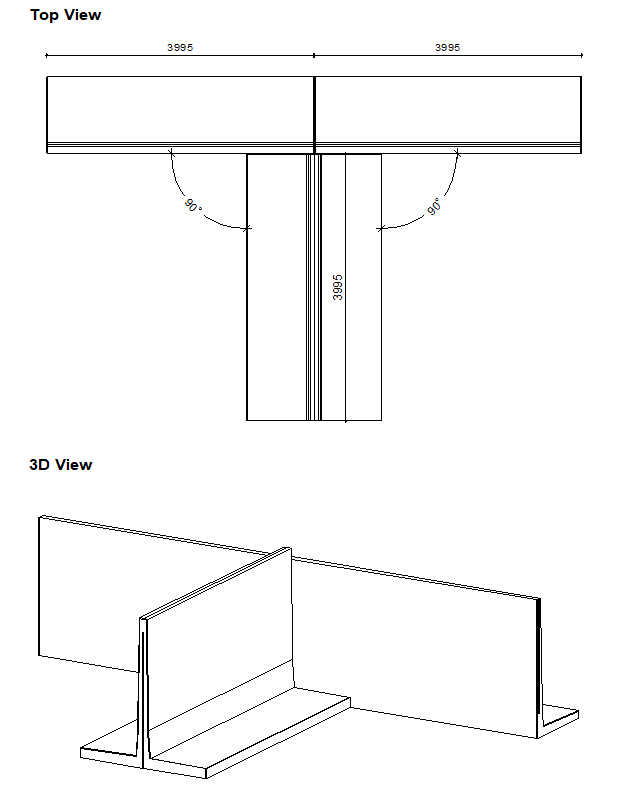 Top View

3995

3995

90°

90°

3995

3D View